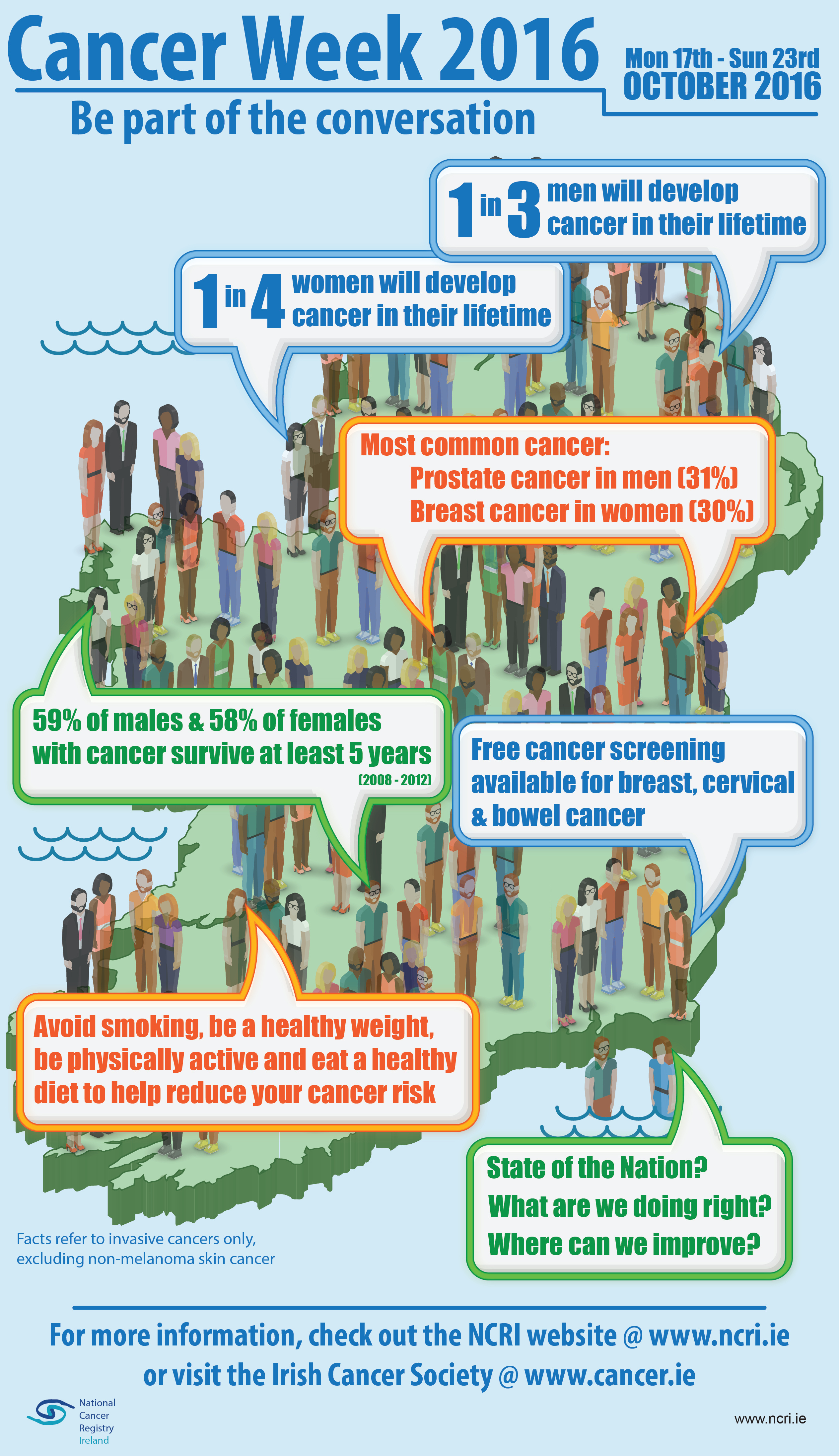 Cancer Week 2016

Mon 17th - Sun 23rd
OCTOBER 2016

Be part of the conversation

1 in 3 men will develop cancer in their lifetime

1 in 4 women will develop cancer in their lifetime

Most common cancer:
Prostate cancer in men (31%)
Breast cancer in women (30%)

59% of males & 58% of females with cancer survive at least 5 years
(2008 - 2012)

Free cancer screening available for breast, cervical & bowel cancer

Avoid smoking, be a healthy weight, be physically active and eat a healthy diet to help reduce your cancer risk

State of the Nation?
What are we doing right?
Where can we improve?

Facts refer to invasive cancers only, excluding non-melanoma skin cancer

For more information, check out the NCRI website @ www.ncri.ie or visit the Irish Cancer Society @ www.cancer.ie

National Cancer Registry Ireland

www.ncri.ie